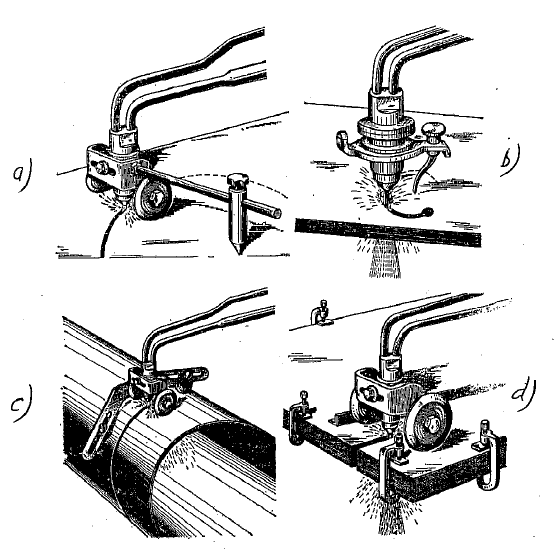 a)
b)
c)
d)