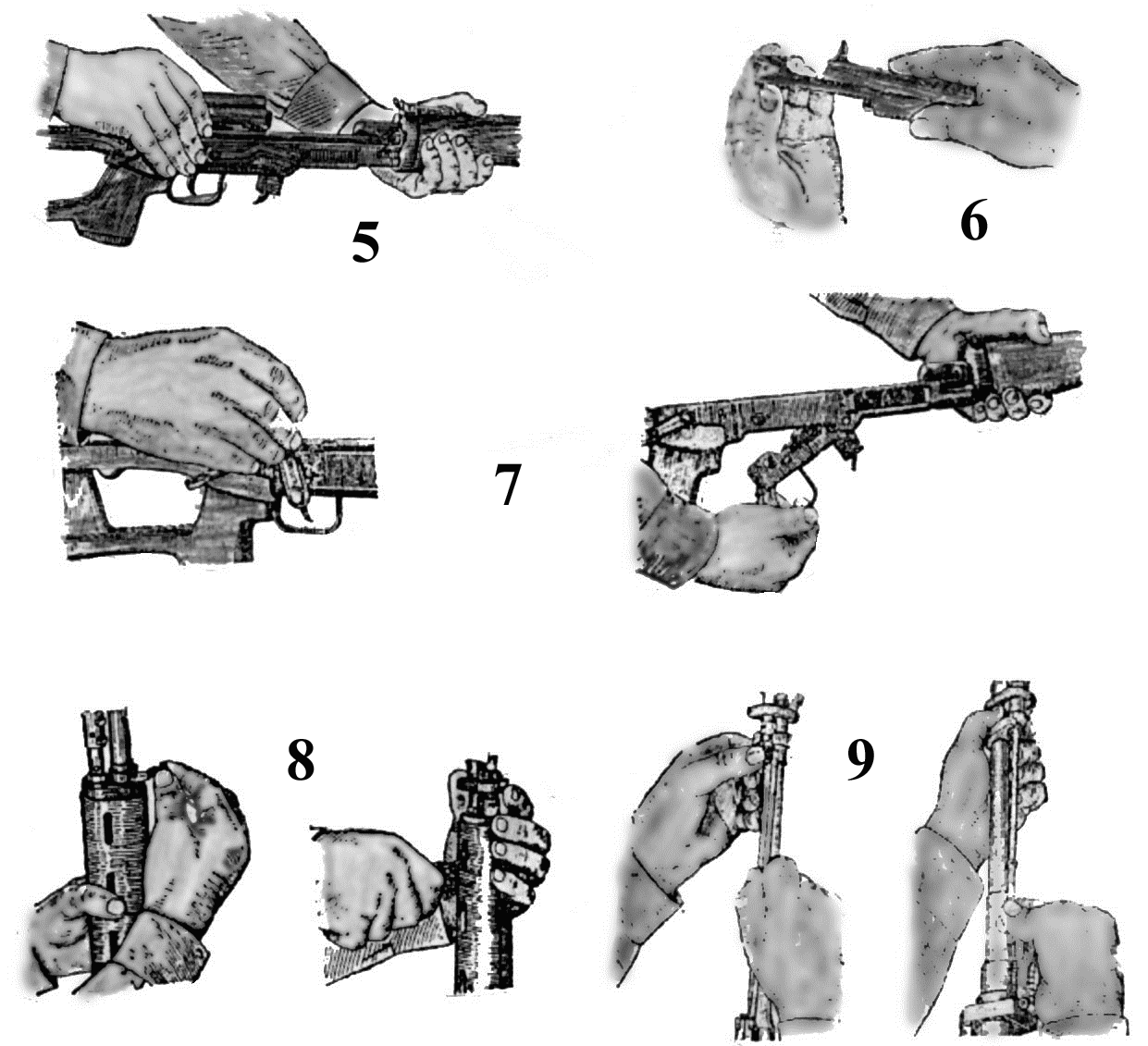 5

6

7

8

9