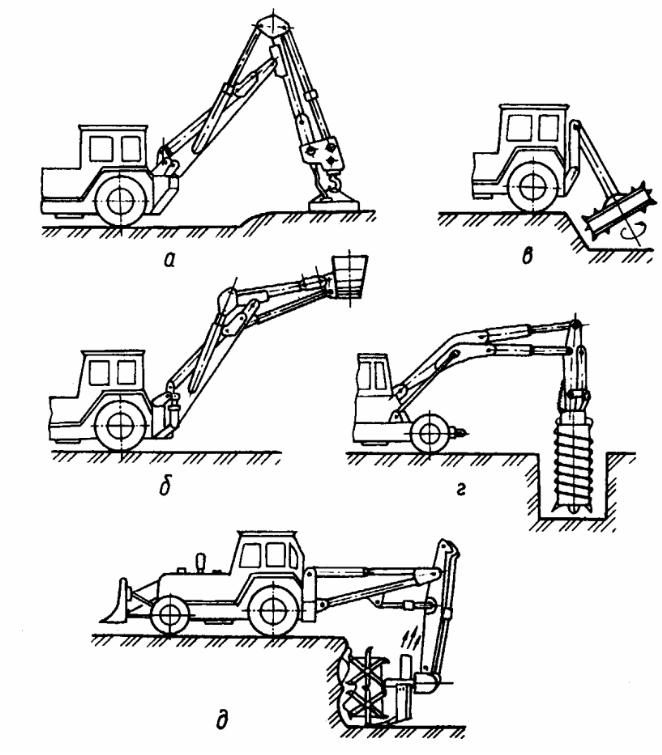 а

в

б

г

д