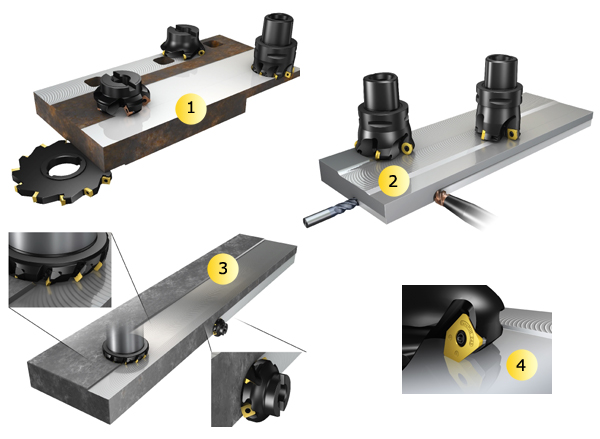 1

2

3

4