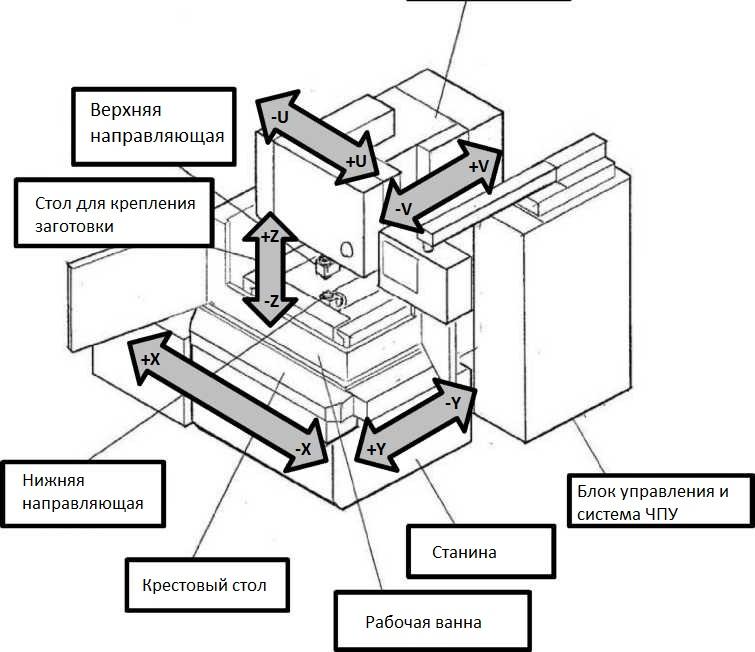 Верхняя направляющая

-U

+U

+V

-V

Стол для крепления заготовки

+Z

-Z

+X

-X

-Y

+Y

Нижняя направляющая

Блок управления и система ЧПУ

Станина

Крестовый стол

Рабочая ванна