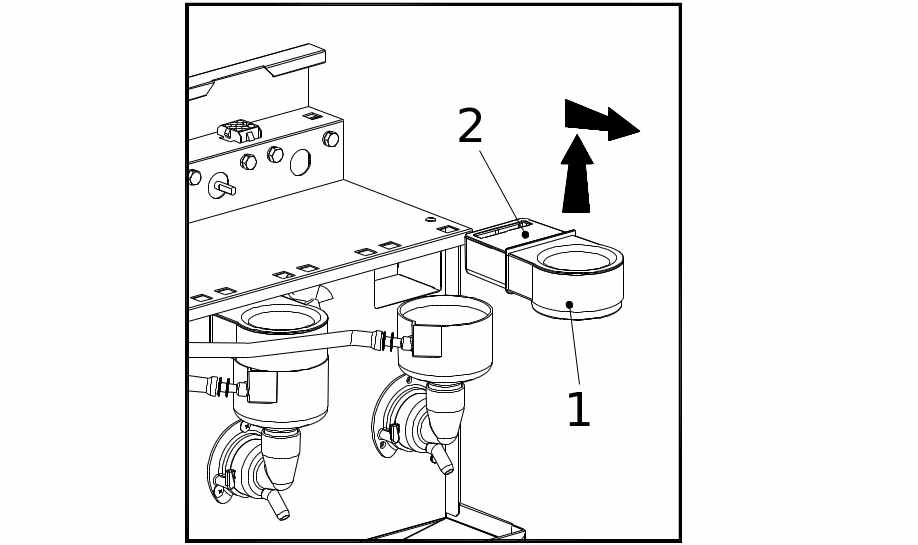 2

1