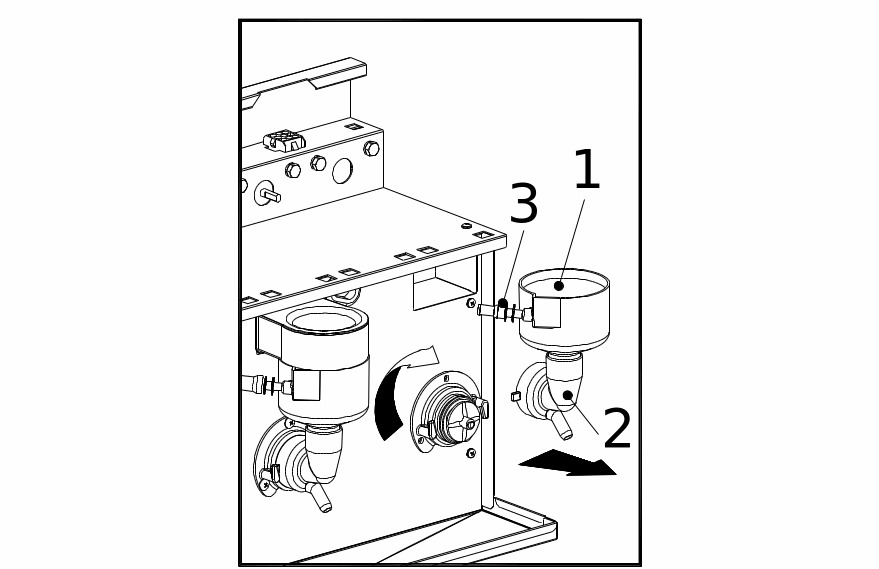 3
1
2