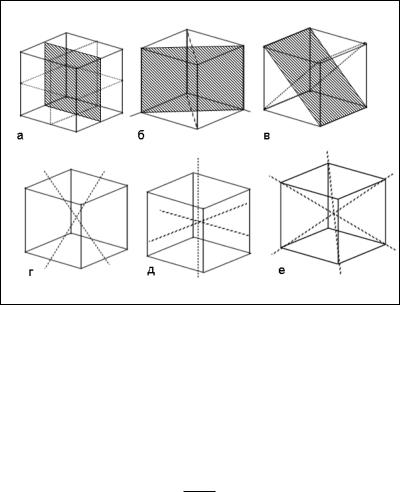 а

б

в

г

д

е