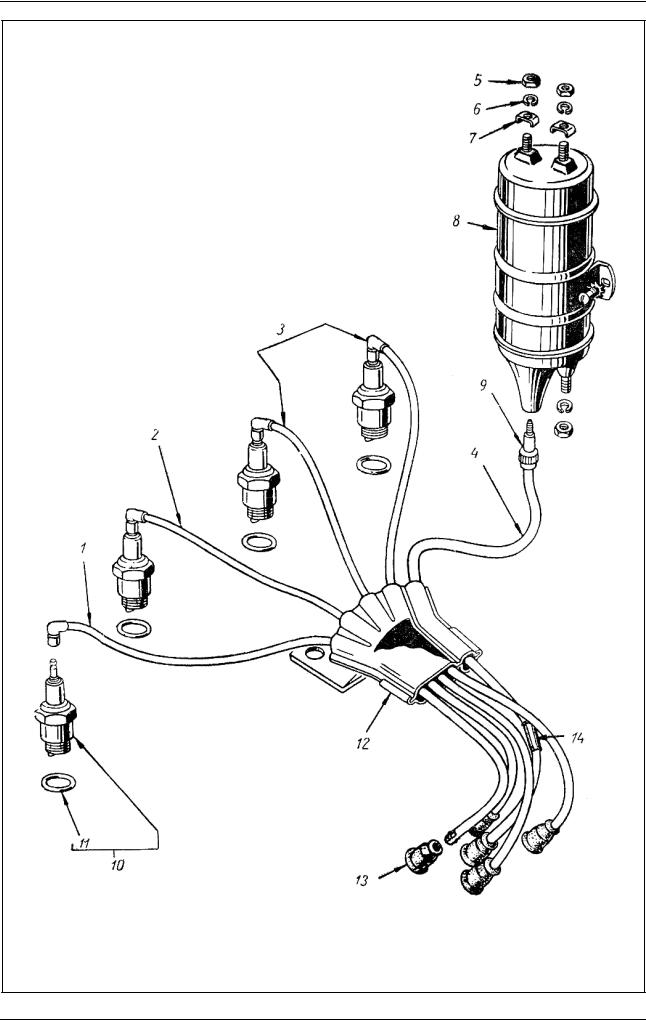 5
6
7
8
3
9
2
4
1
12
14
11
10
13