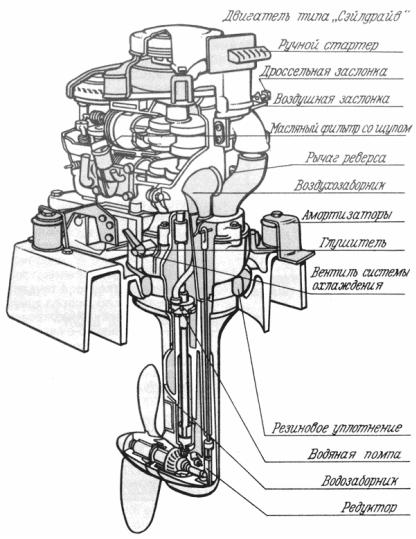 Двигатель типа „Сэйлдрайв"

Ручной стартер

Дроссельная заслонка

Воздушная заслонка

Масляный фильтр со щупом

Рычаг реверса

Воздухозаборник

Амортизаторы

Глушитель

Вентиль системы охлаждения

Резиновое уплотнение

Водяная помпа

Водозаборник

Редуктор