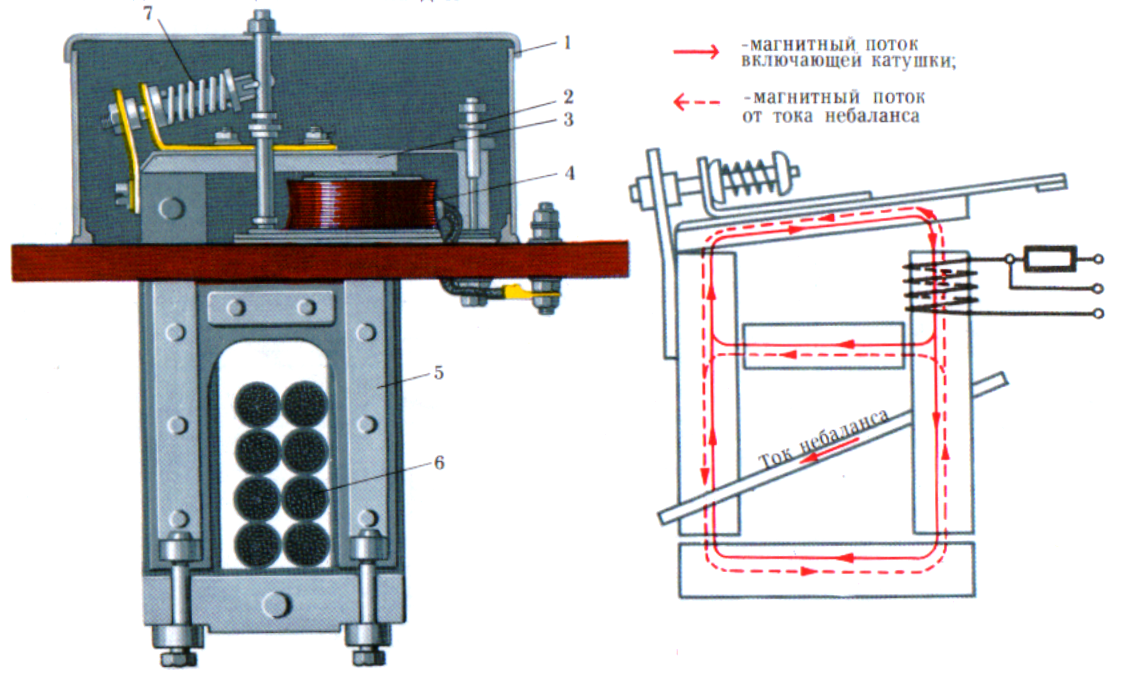 7
1
2
3
4
5
6

-магнитный поток включающей катушки;
-магнитный поток от тока небаланса

Ток небаланса