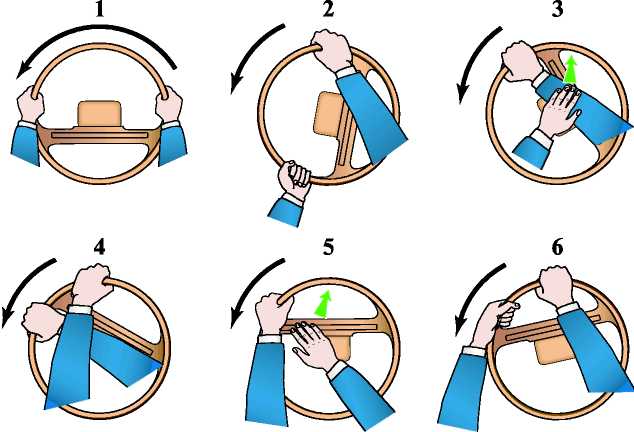 1
2
3
4
5
6