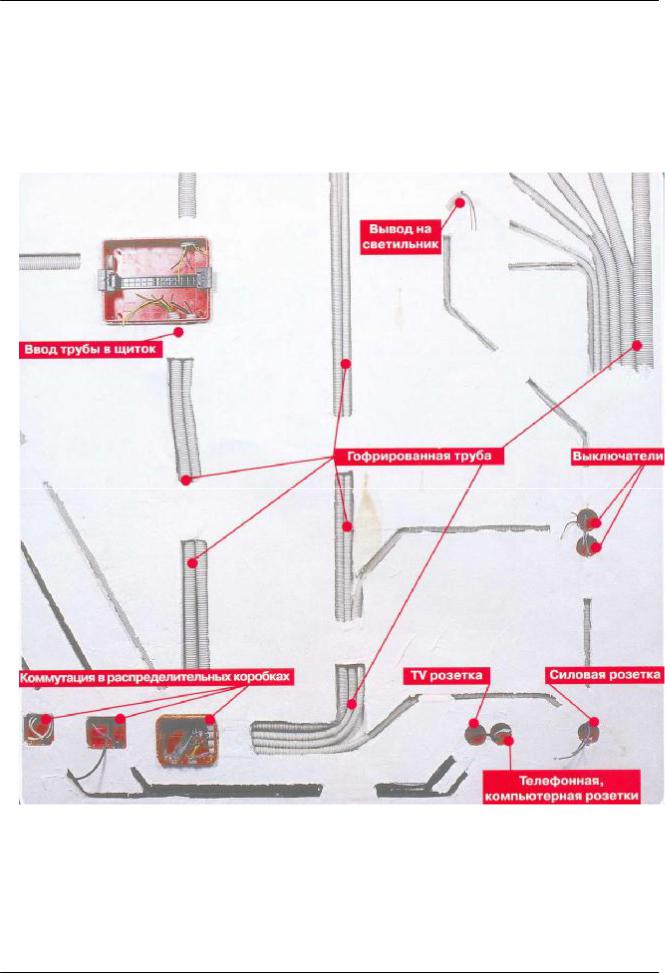 Вывод на светильник

Ввод трубы в щиток

Гофрированная труба

Выключатели

Коммутация в распределительных коробках

TV розетка

Силовая розетка

Телефонная, компьютерная розетки