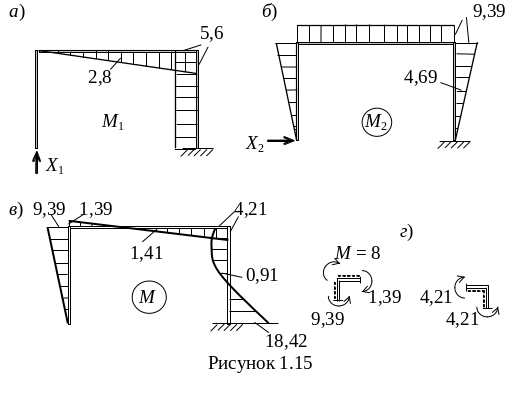 а)

5,6

2,8

$M_1$

$X_1$

б)

9,39

4,69

$M_2$

$X_2$

в)

9,39

1,39

4,21

1,41

0,91

$M$

18,42

г)

$M = 8$

1,39

9,39

4,21

4,21

Рисунок 1.15