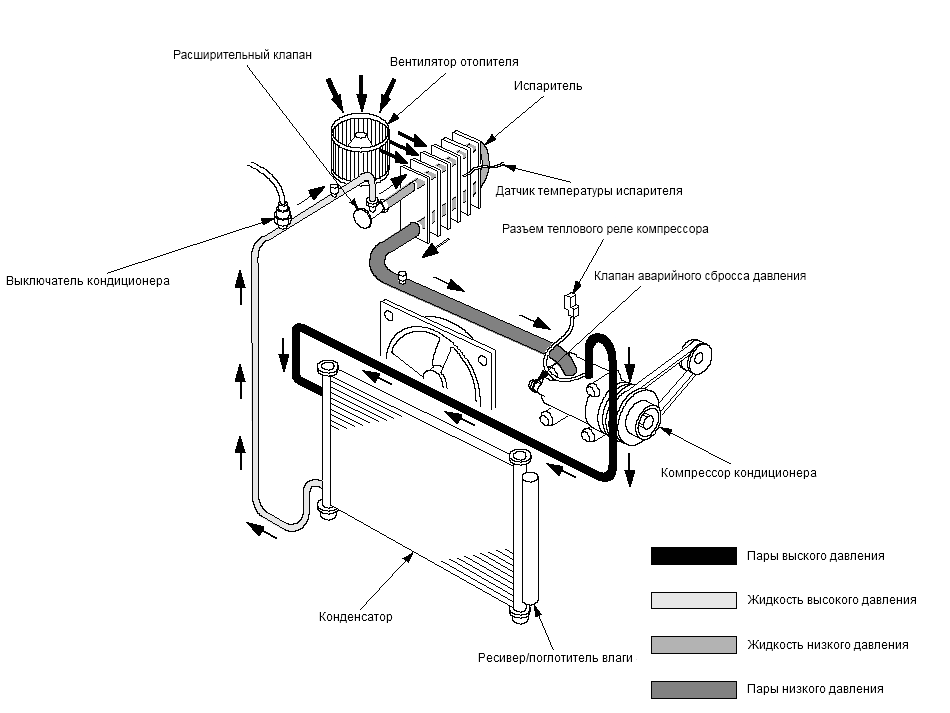 Расширительный клапан

Вентилятор отопителя

Испаритель

Датчик температуры испарителя

Разъем теплового реле компрессора

Клапан аварийного сбросса давления

Выключатель кондиционера

Компрессор кондиционера

Конденсатор

Ресивер/поглотитель влаги

Пары выского давления

Жидкость высокого давления

Жидкость низкого давления

Пары низкого давления