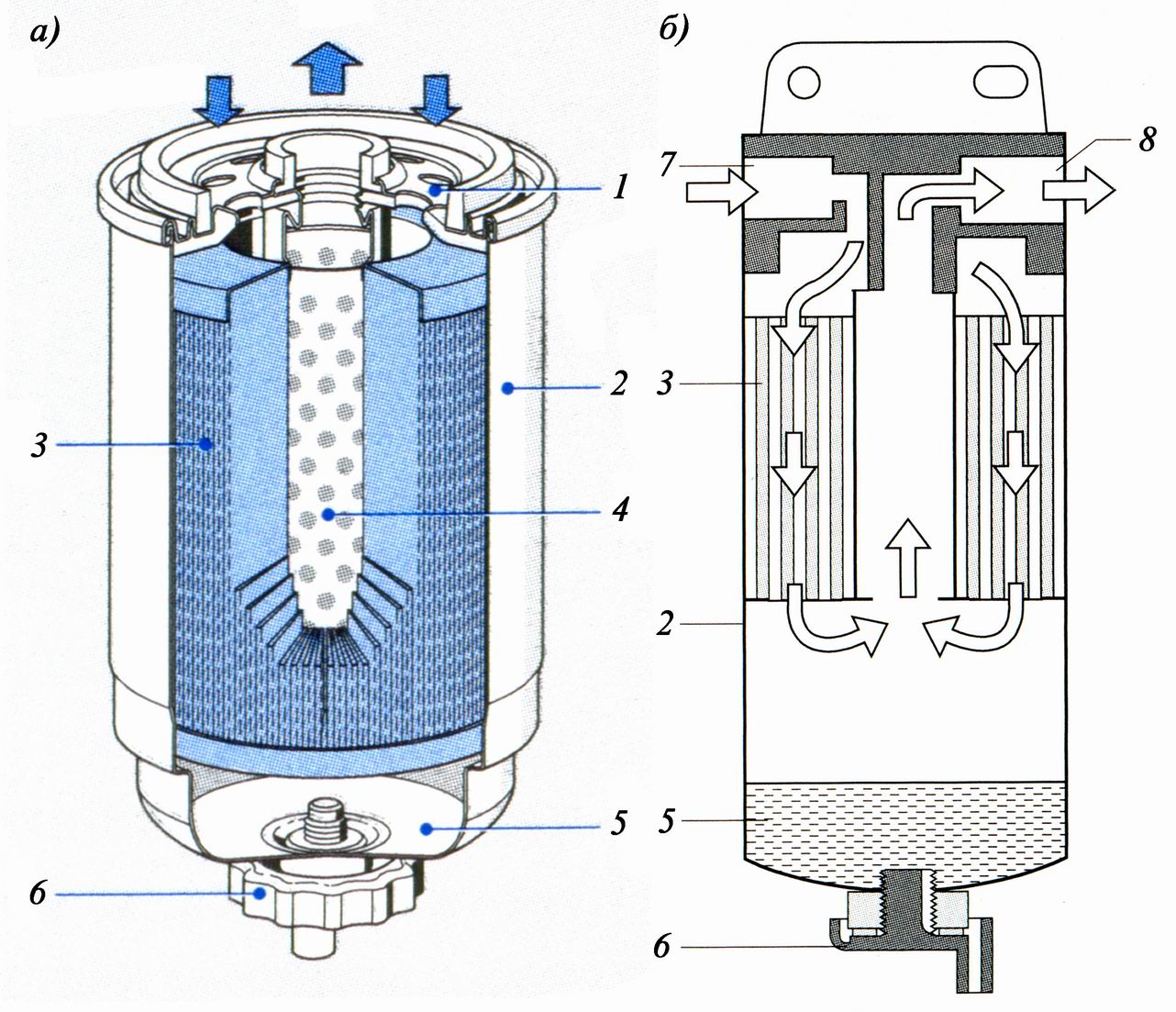 а)

1

2

3

4

5

6

б)

7

8

3

2

5

6