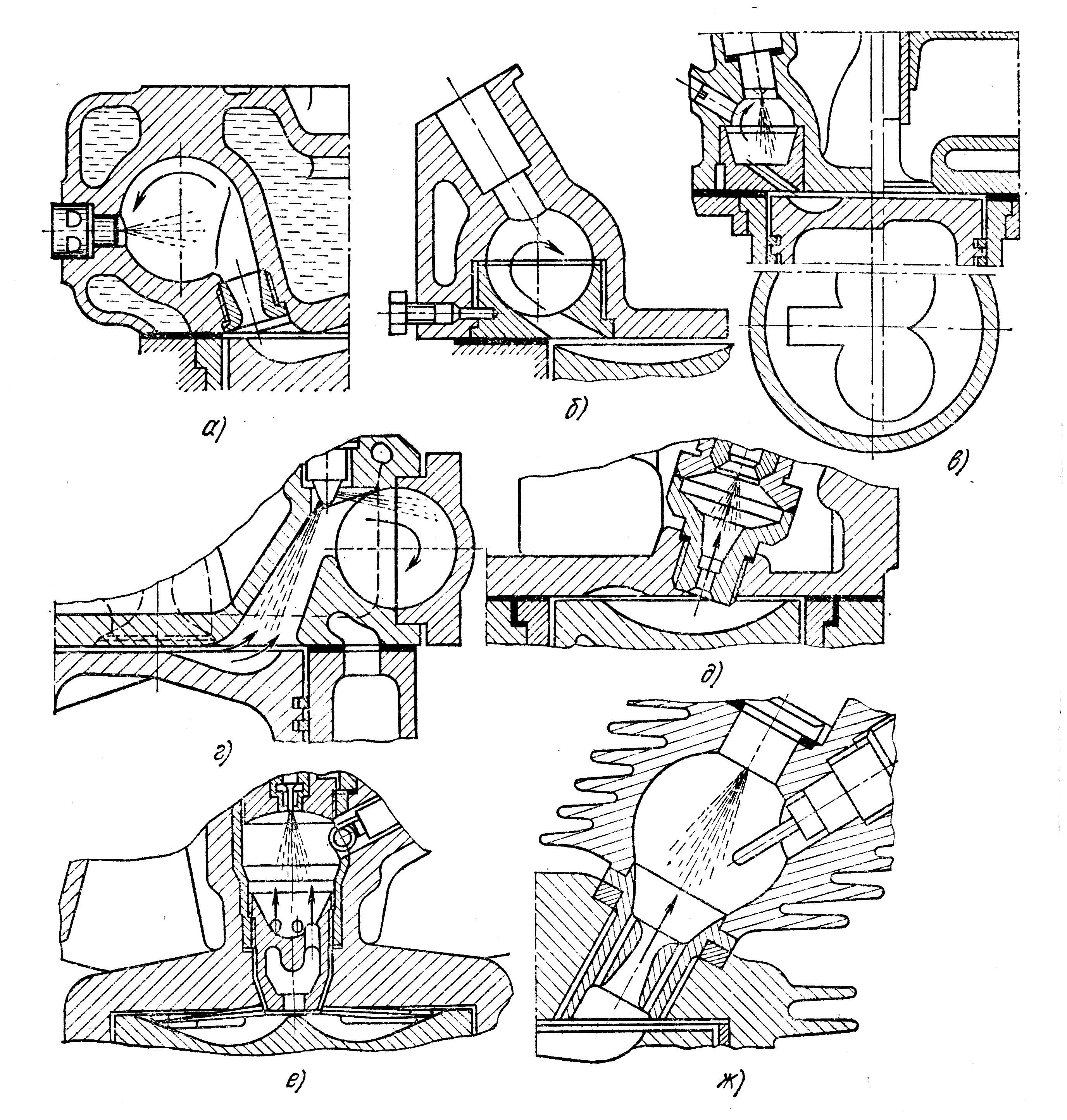 а)

б)

в)

г)

д)

е)

ж)