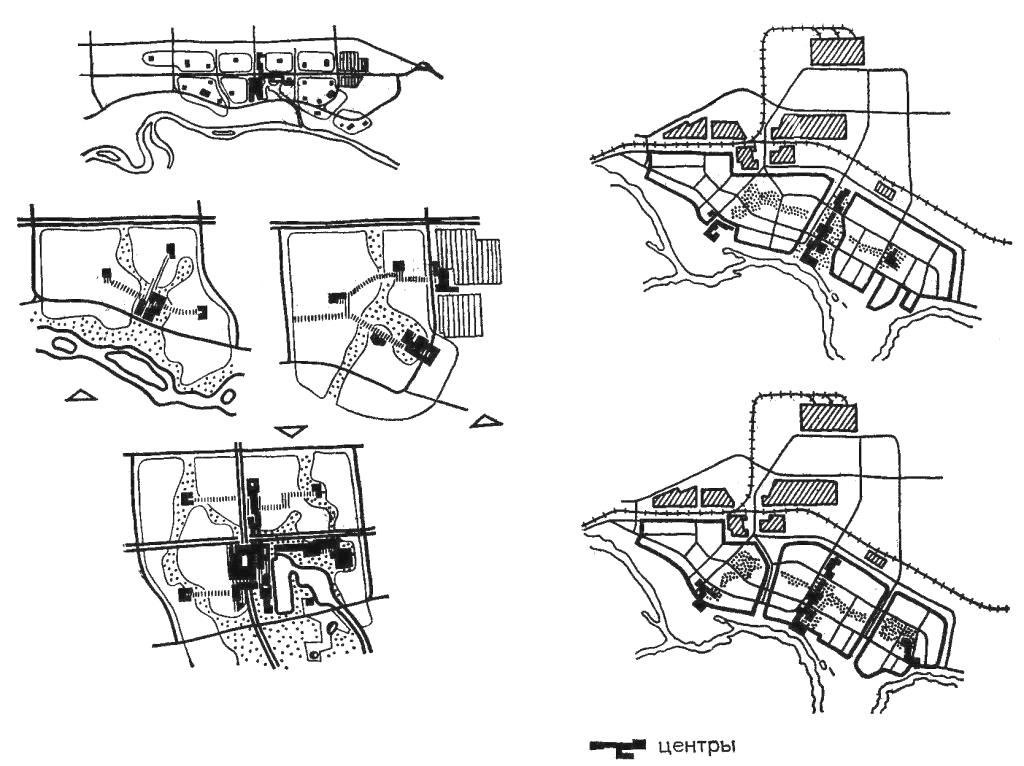 центры