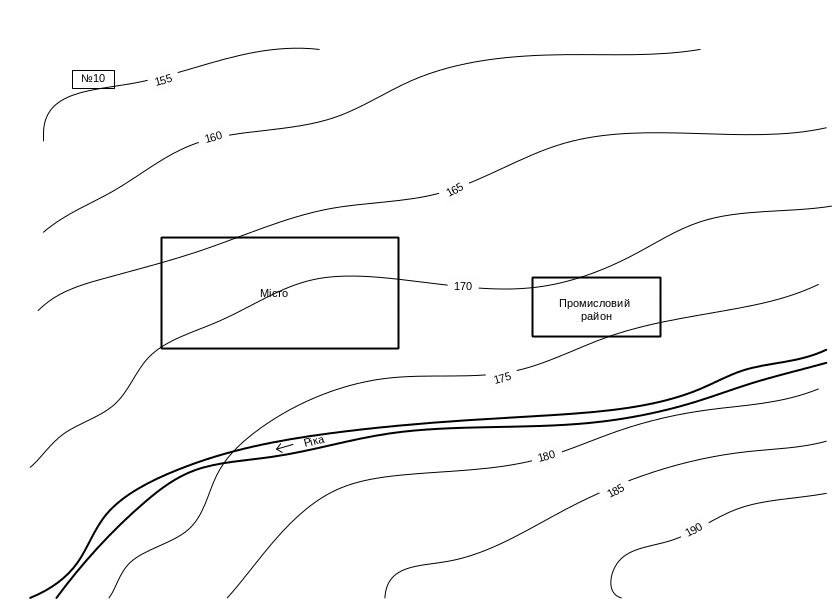 №10

155

160

165

Місто

170

Промисловий район

175

Ріка

180

185

190