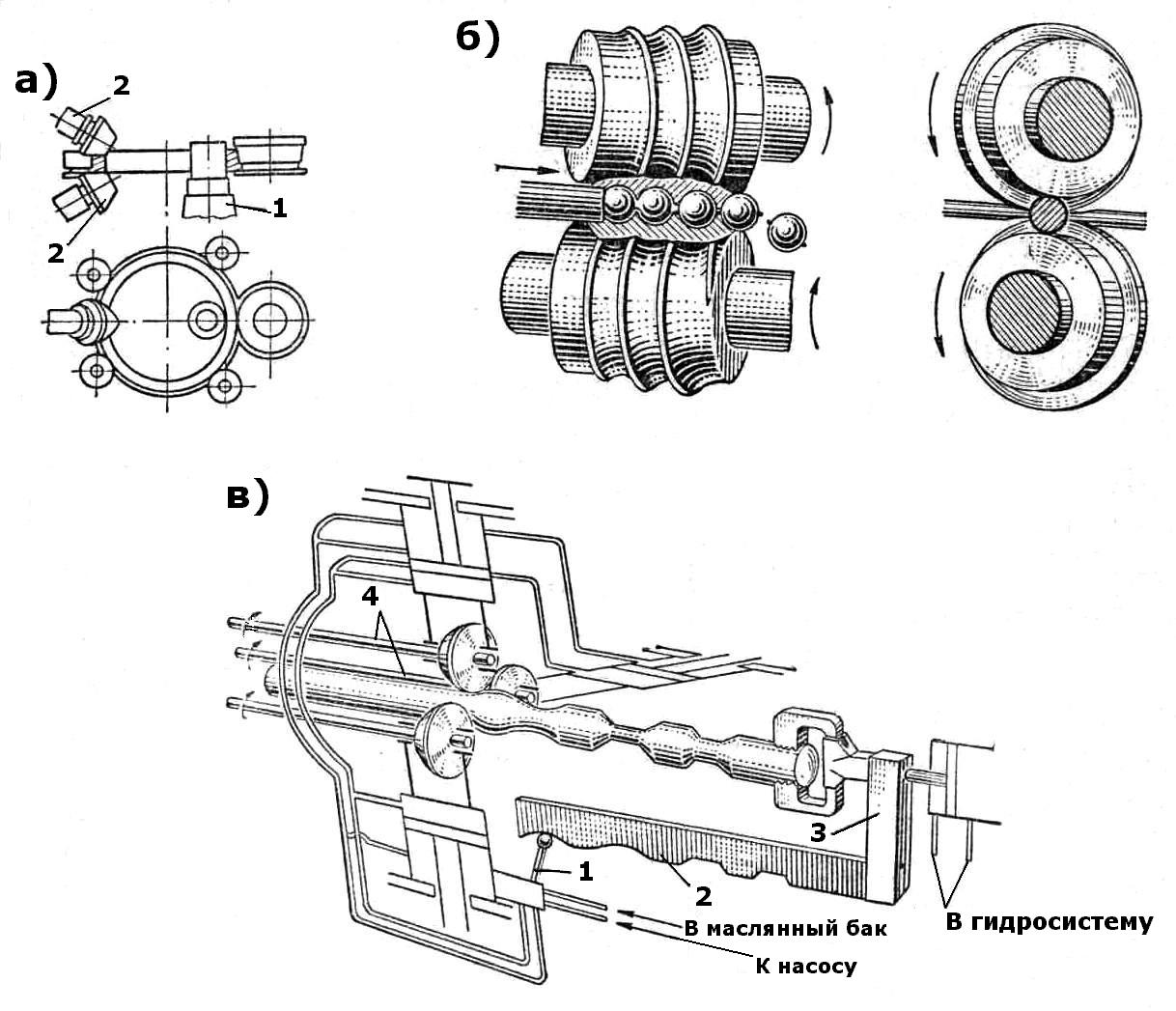 а)
2
1
2
б)
в)
4
3
1
2
В маслянный бак
К насосу
В гидросистему