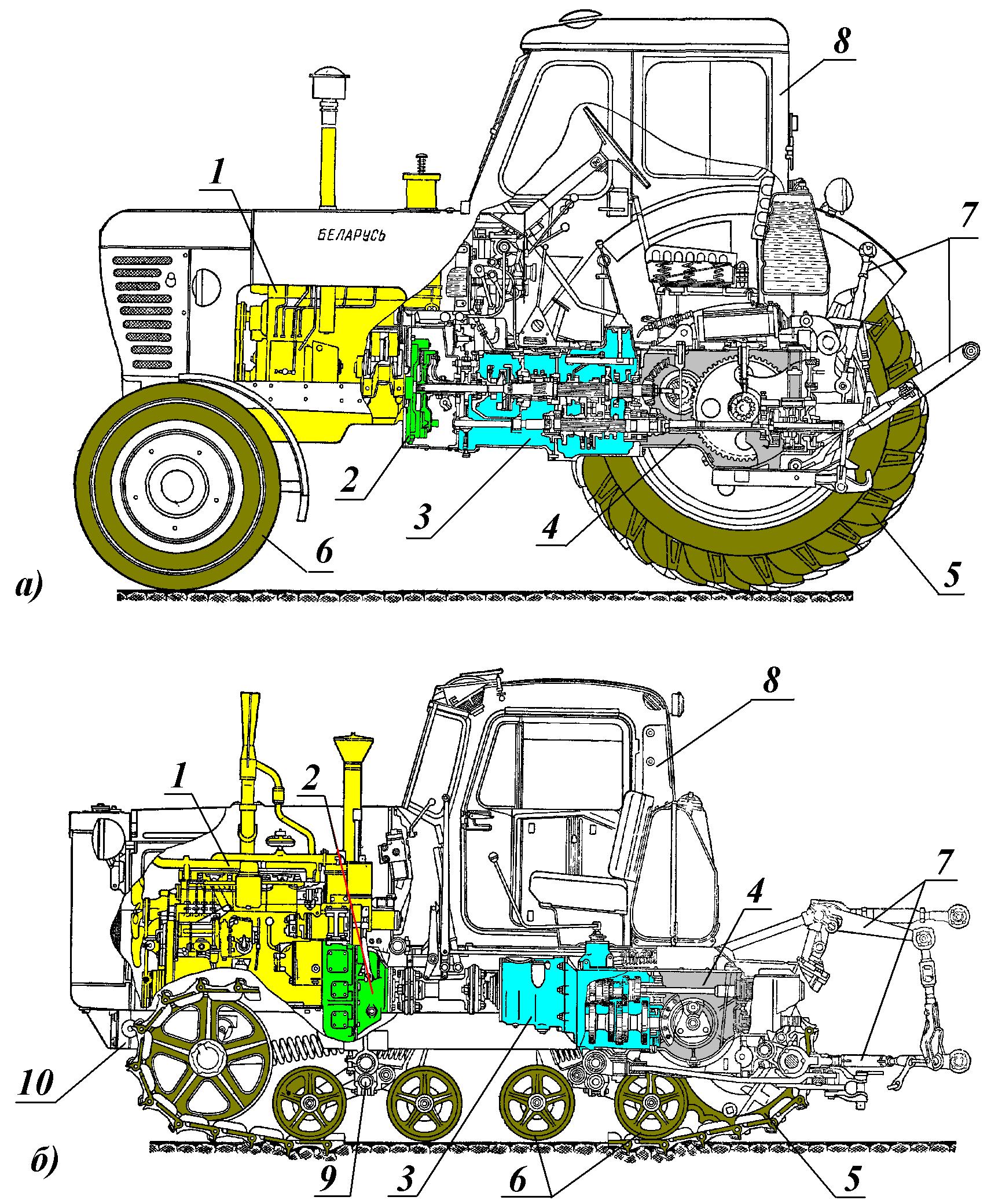 8
1
БЕЛАРУСЬ
7
2
3
4
6
5
а)

8
1
2
7
4
10
9
3
6
5
б)