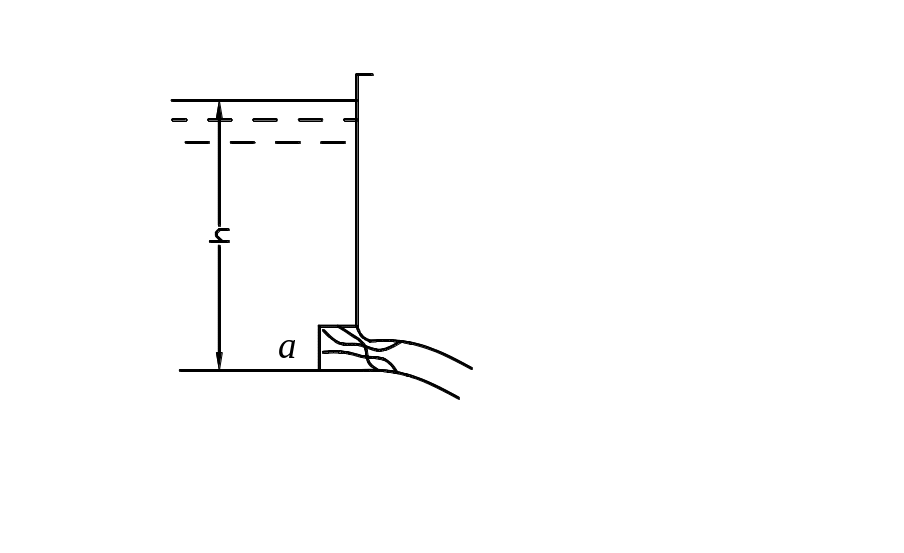 h
$a$