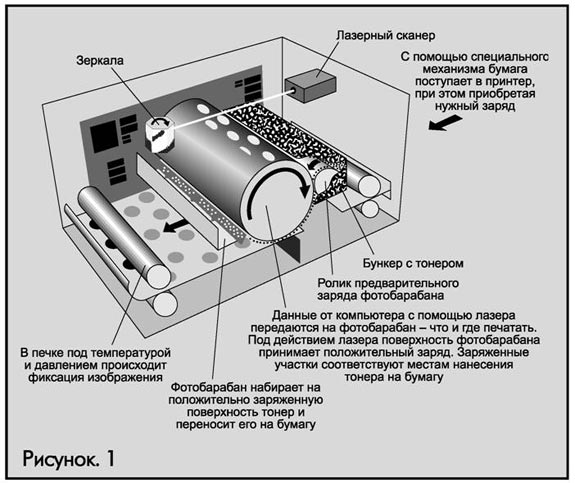 Лазерный сканер

Зеркала

С помощью специального механизма бумага поступает в принтер, при этом приобретая нужный заряд

Бункер с тонером

Ролик предварительного заряда фотобарабана

Данные от компьютера с помощью лазера передаются на фотобарабан – что и где печатать. Под действием лазера поверхность фотобарабана принимает положительный заряд. Заряженные участки соответствуют местам нанесения тонера на бумагу

В печке под температурой и давлением происходит фиксация изображения

Фотобарабан набирает на положительно заряженную поверхность тонер и переносит его на бумагу

Рисунок. 1