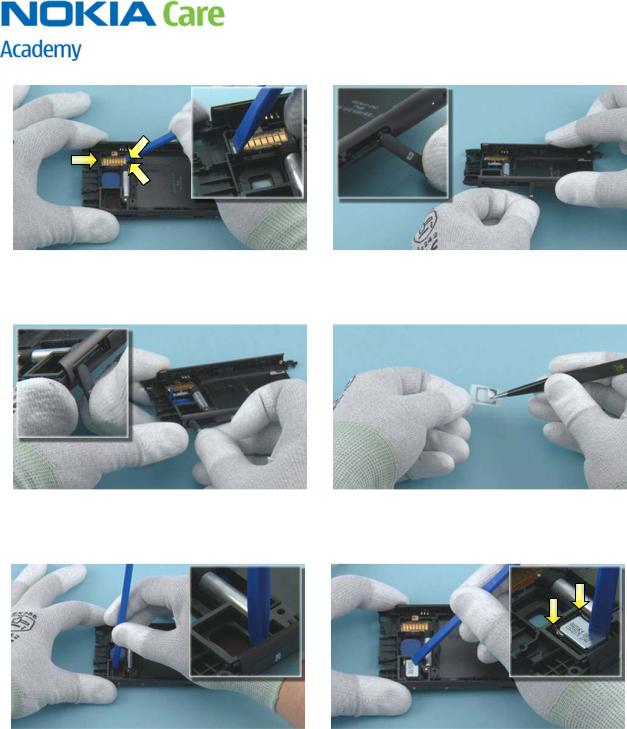 NOKIA Care
Academy