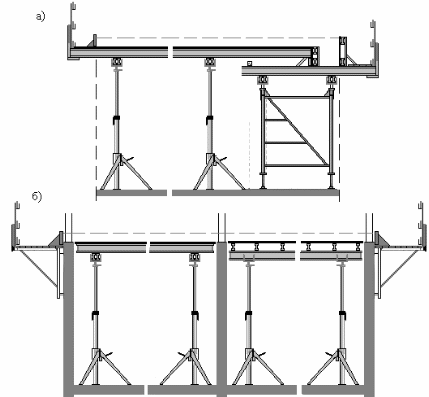 а)

б)