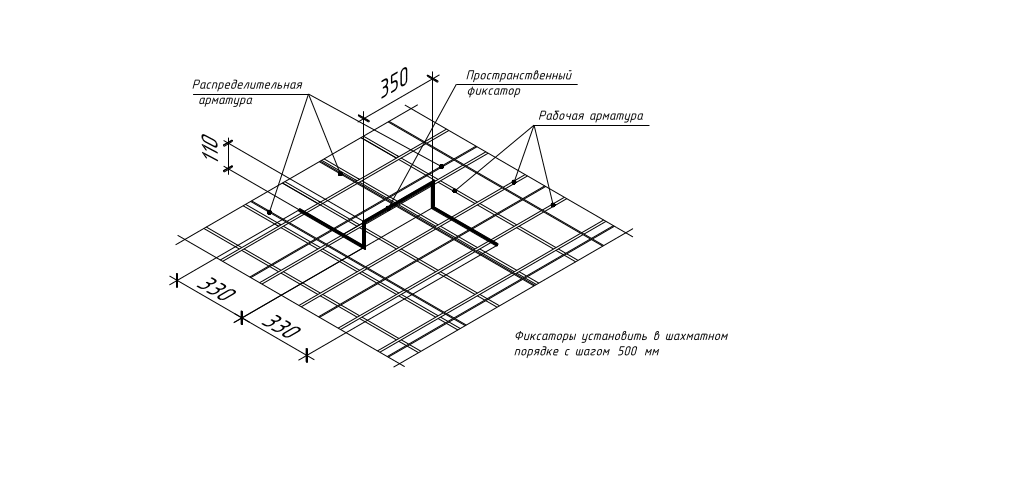 Распределительная арматура

350

Пространственный фиксатор

Рабочая арматура

110

330

330

Фиксаторы установить в шахматном порядке с шагом 500 мм