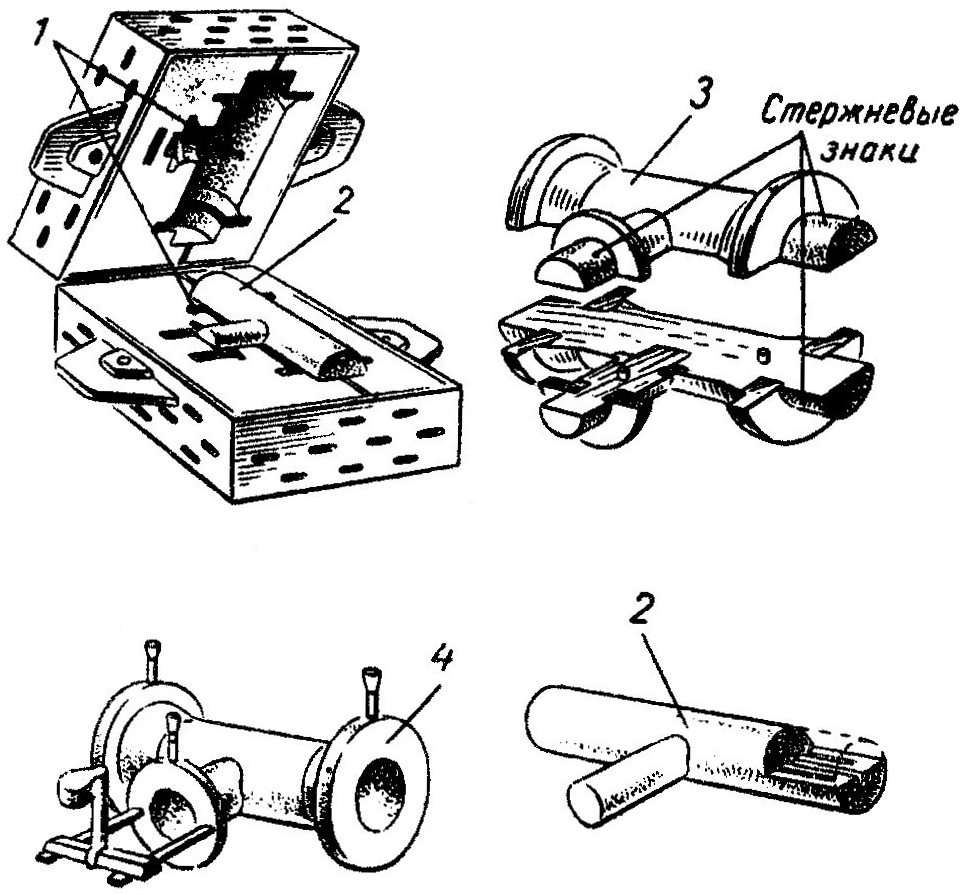 1
2
3
Стержневые знаки
4
2