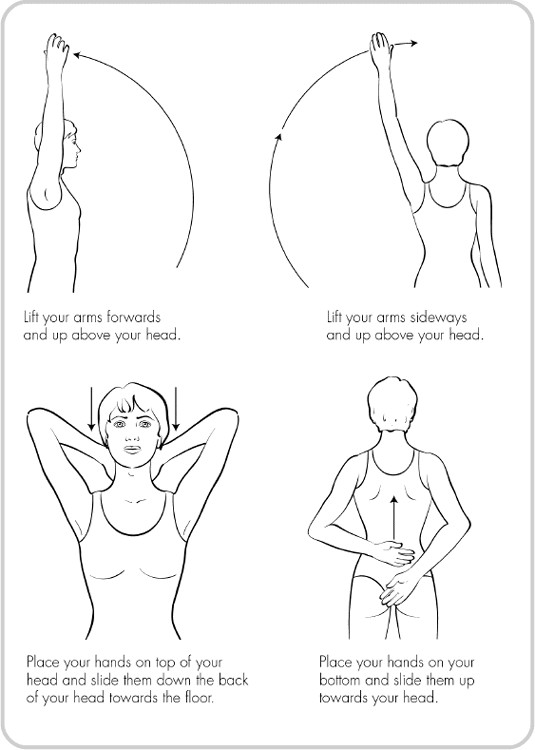 Lift your arms forwards and up above your head.

Lift your arms sideways and up above your head.

Place your hands on top of your head and slide them down the back of your head towards the floor.

Place your hands on your bottom and slide them up towards your head.