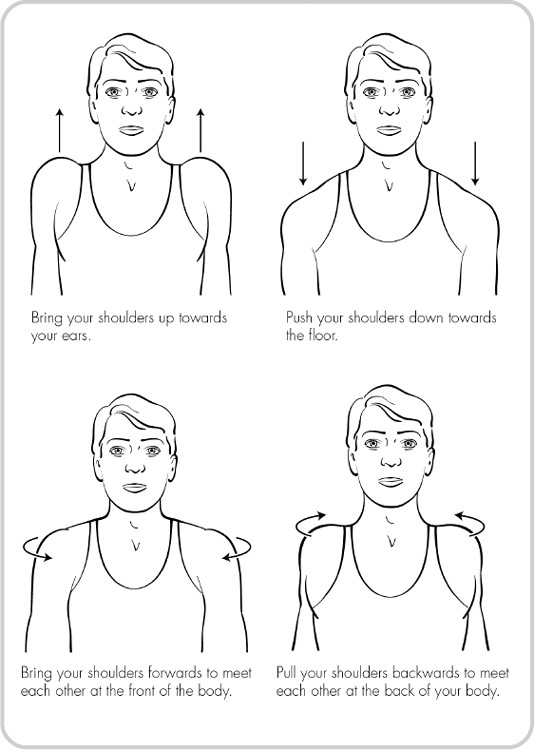 Bring your shoulders up towards your ears.

Push your shoulders down towards the floor.

Bring your shoulders forwards to meet each other at the front of the body.

Pull your shoulders backwards to meet each other at the back of your body.