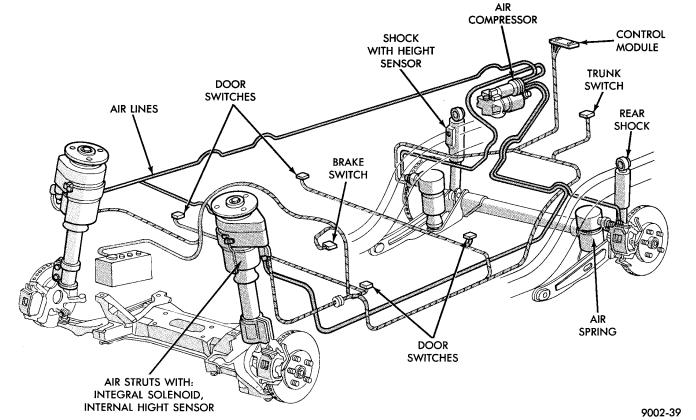 AIR COMPRESSOR

CONTROL MODULE

SHOCK WITH HEIGHT SENSOR

TRUNK SWITCH

DOOR SWITCHES

AIR LINES

REAR SHOCK

BRAKE SWITCH

AIR SPRING

DOOR SWITCHES

AIR STRUTS WITH: INTEGRAL SOLENOID, INTERNAL HIGHT SENSOR

9002-39