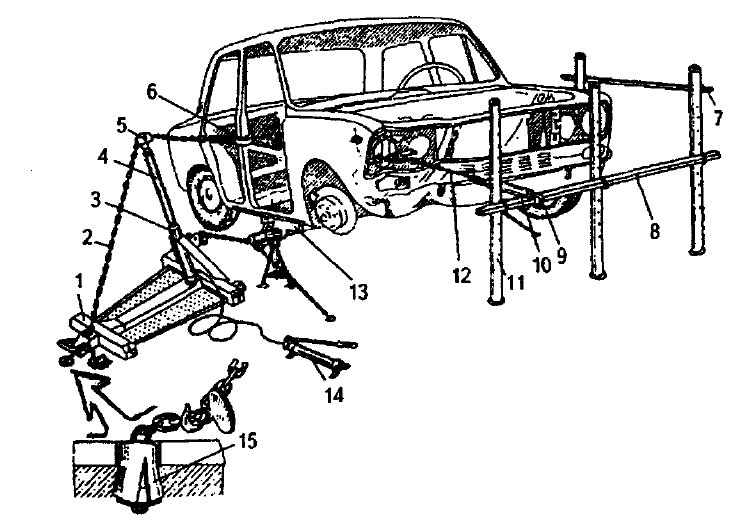 6
5
4
3
2
1
7
8
9
10
11
12
13
14
15