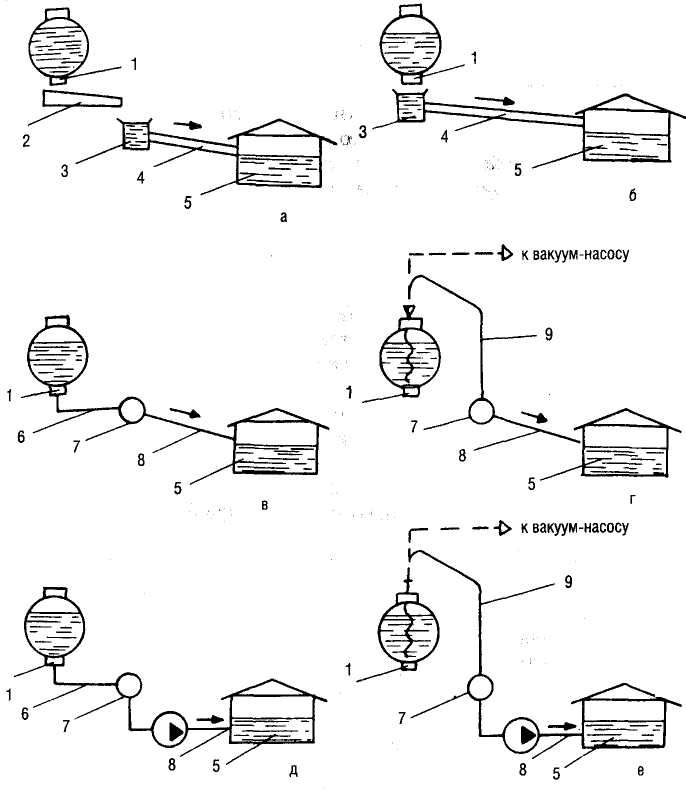 1
2
3
4
5
а

1
3
4
5
б

1
6
7
8
5
в

к вакуум-насосу
9
1
7
8
5
г

1
6
7
8
5
д

к вакуум-насосу
9
1
7
8
5
е