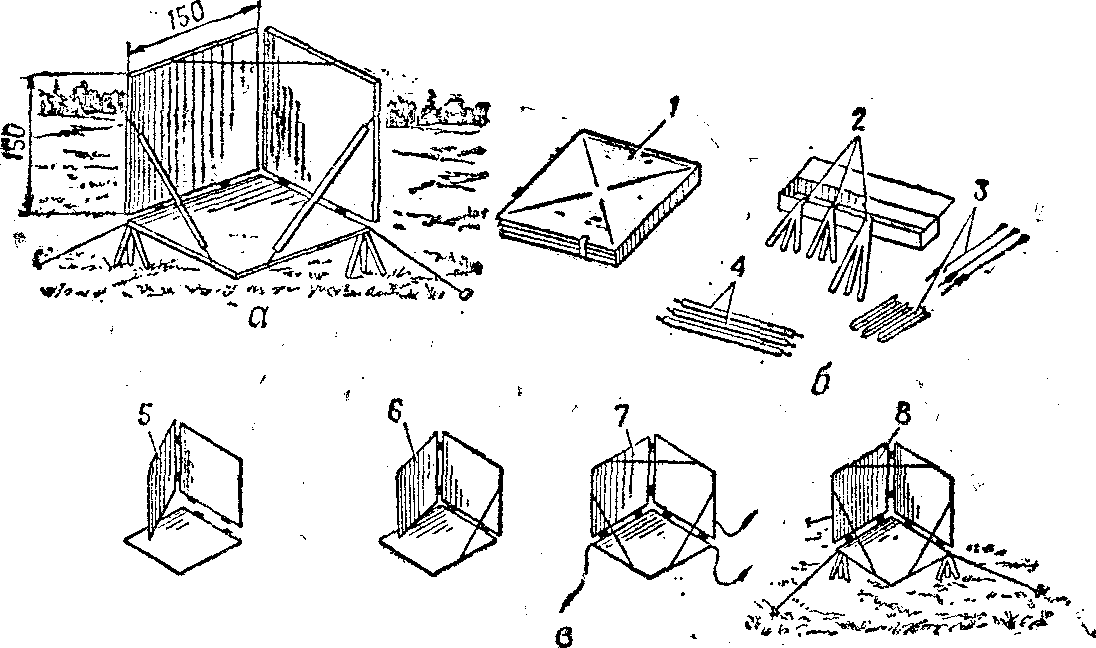 150
150
а
1
2
3
4
б
5
6
7
8
в