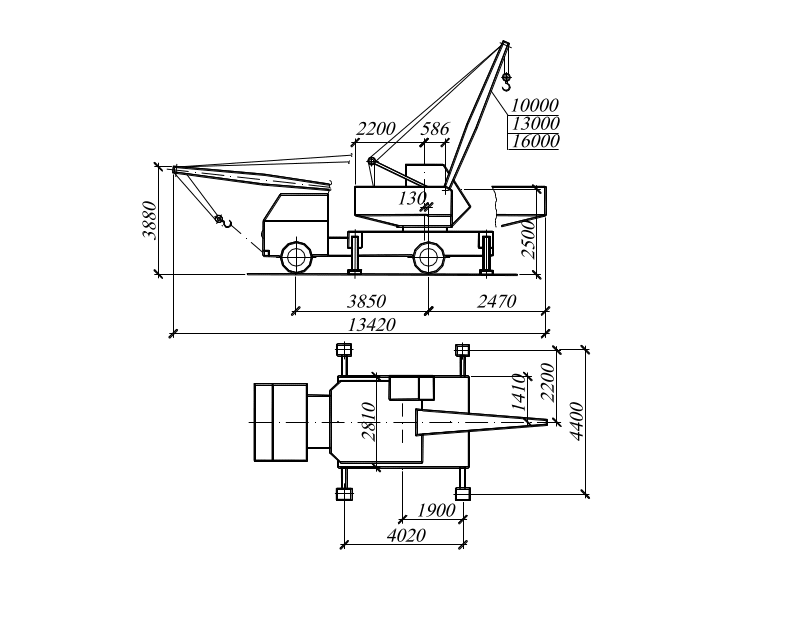 10000
13000
16000
2200
586
130
3880
2500
3850
2470
13420
2810
1410
2200
4400
1900
4020