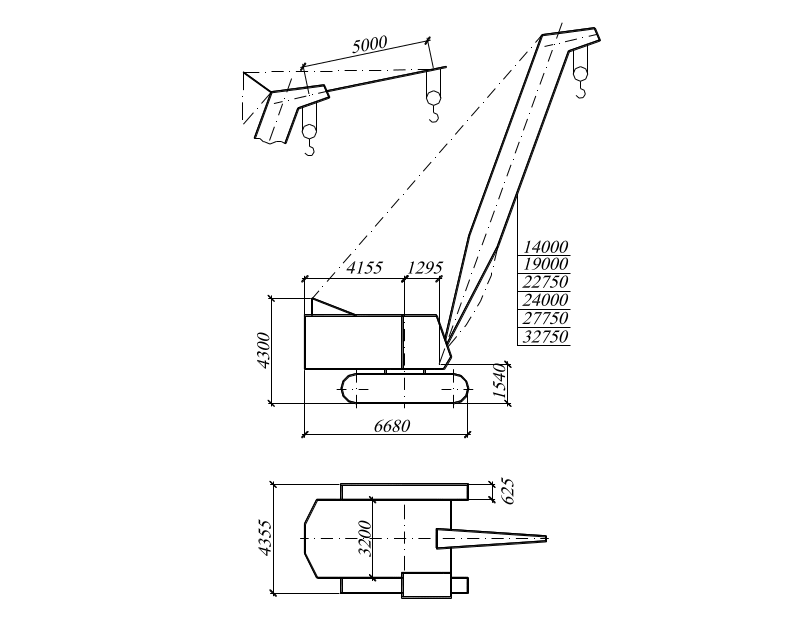 5000

14000
19000
22750
24000
27750
32750

4155
1295
4300
1540
6680

625
4355
3200