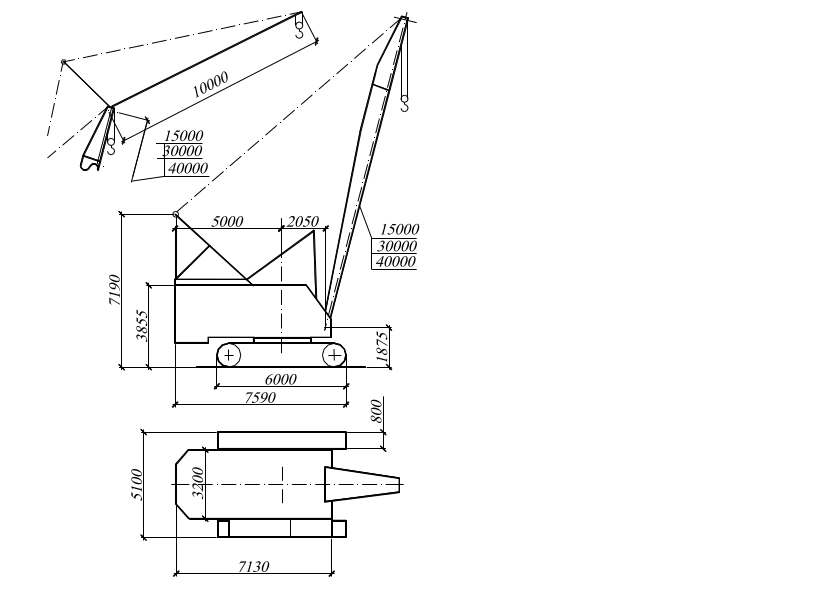 10000
15000
30000
40000
5000
2050
15000
30000
40000
7190
3855
1875
6000
7590
800
5100
3200
7130