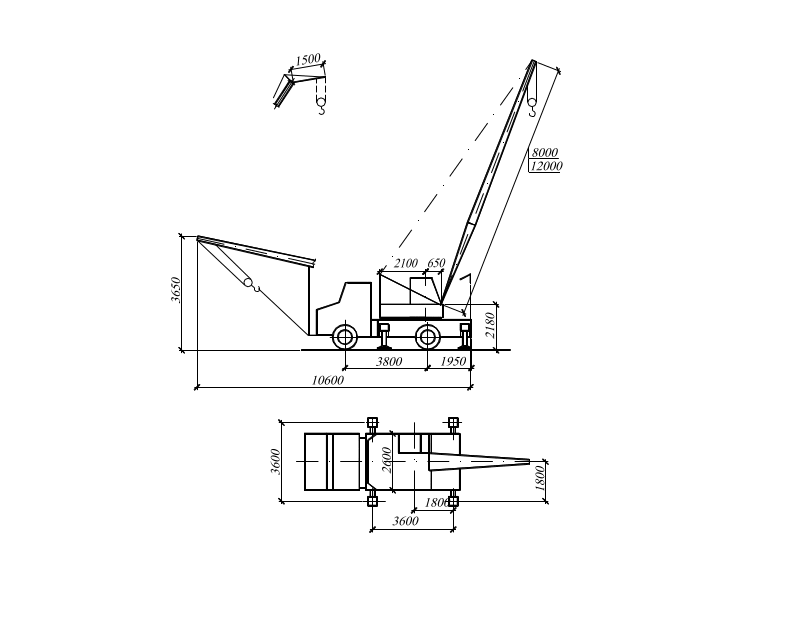 1500

8000
12000

2100
650

3650

2180

3800
1950

10600

3600
2600
1800
1800

3600