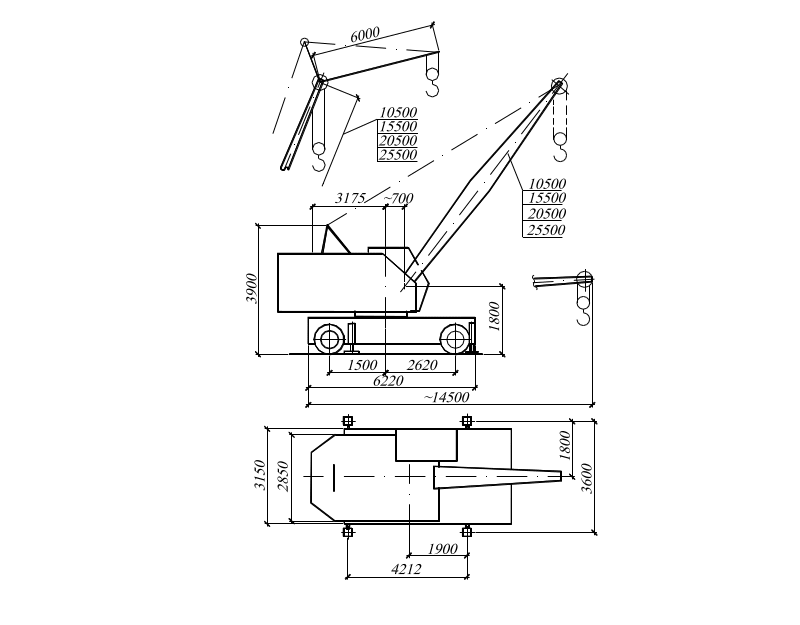 6000
10500
15500
20500
25500
10500
15500
20500
25500
3175
~700
3900
1800
1500
2620
6220
~14500
3150
2850
1800
3600
1900
4212