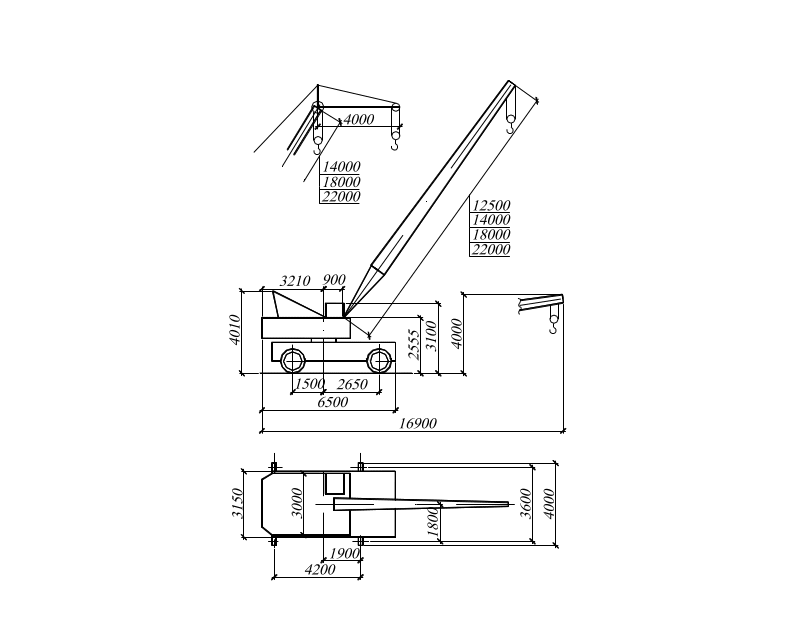 4000
14000
18000
22000

12500
14000
18000
22000

3210
900
4010
2555
3100
4000
1500
2650
6500
16900

3150
3000
1800
3600
4000
1900
4200