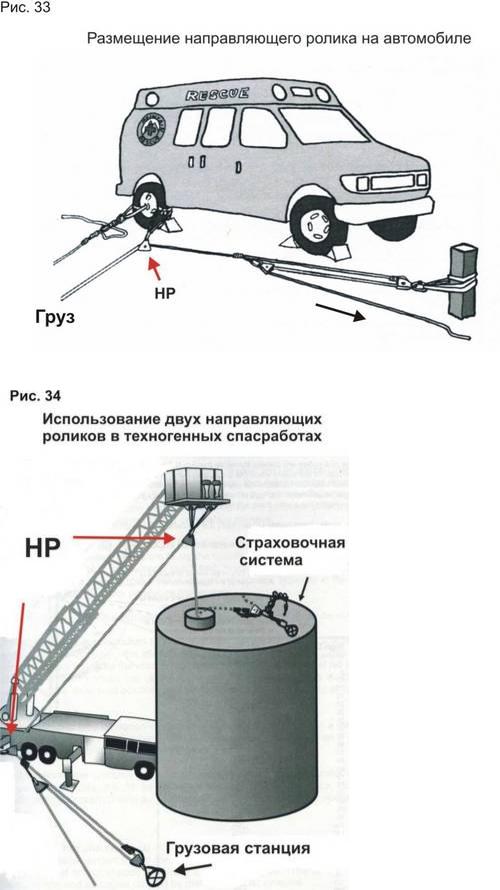 Рис. 33

Размещение направляющего ролика на автомобиле

RESCUE

НР

Груз

Рис. 34

Использование двух направляющих роликов в техногенных спасработах

НР

Страховочная система

Грузовая станция