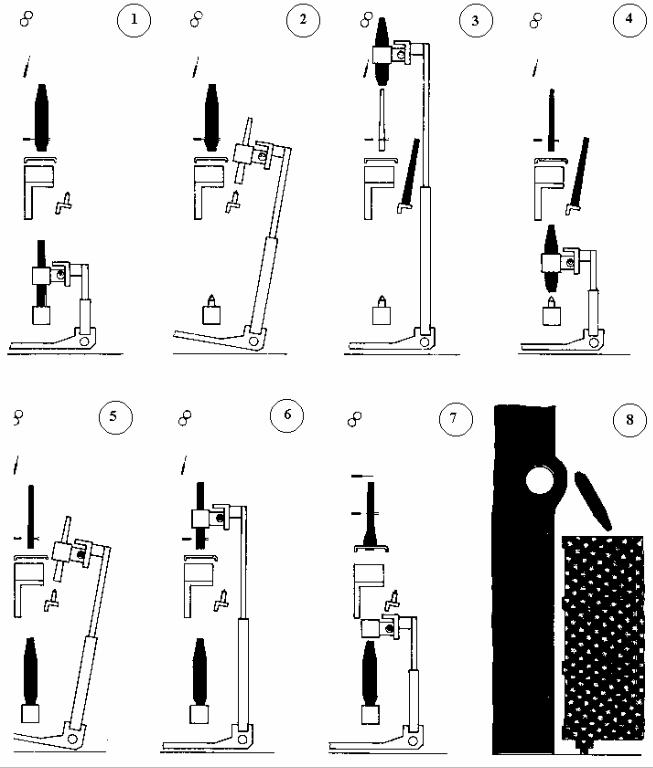 1

2

3

4

5

6

7

8