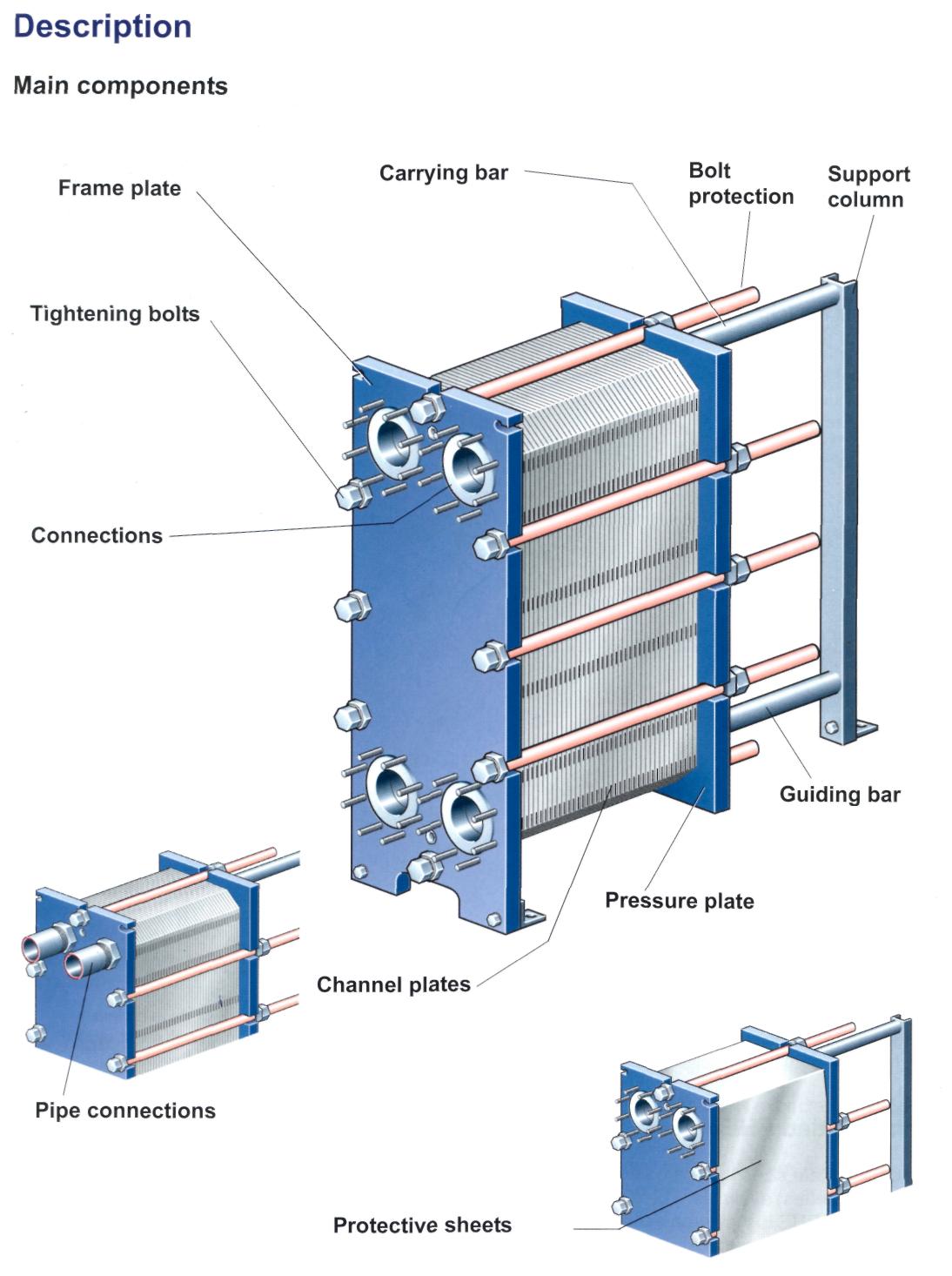 Description

Main components

Frame plate

Carrying bar

Bolt protection

Support column

Tightening bolts

Connections

Guiding bar

Pressure plate

Channel plates

Pipe connections

Protective sheets