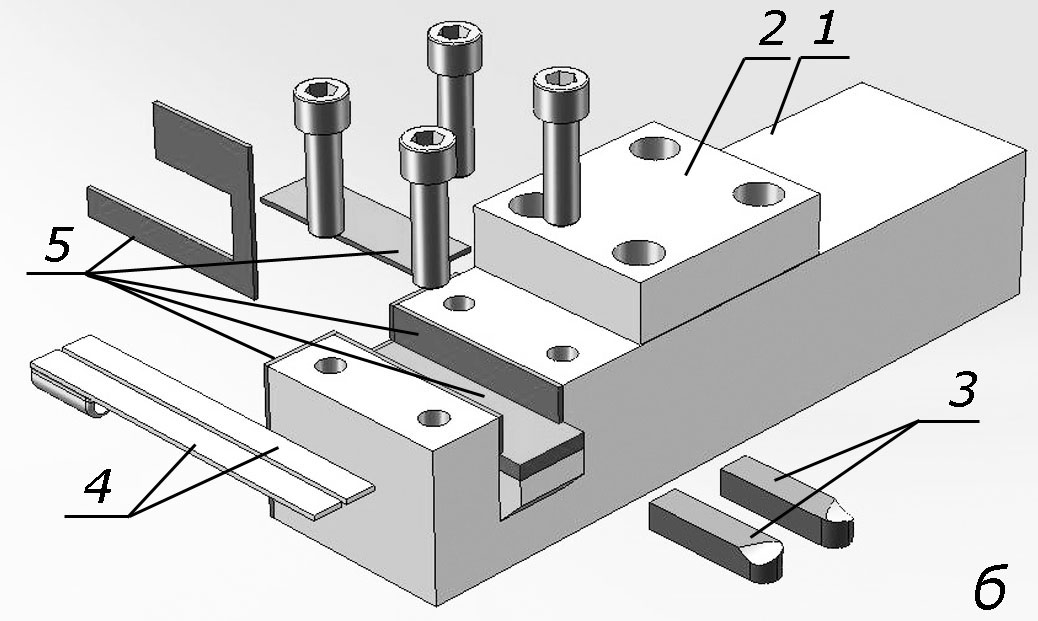 2 1
5
3
4
б