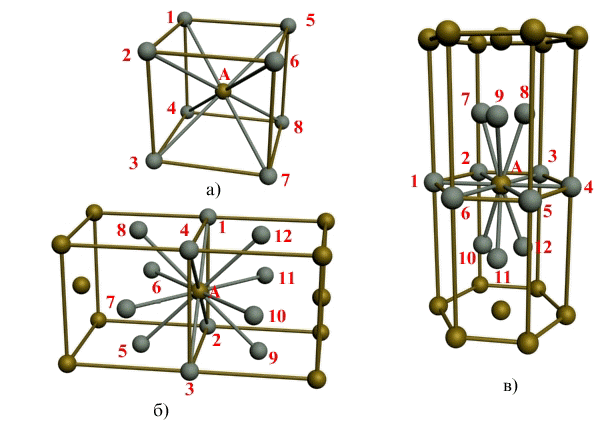 1
5
2
6
A
4
8
3
7
а)

8
4
1
12
6
11
7
A
10
5
2
9
3
б)

7
9
8
2
A
3
1
4
6
5
10
12
11
в)