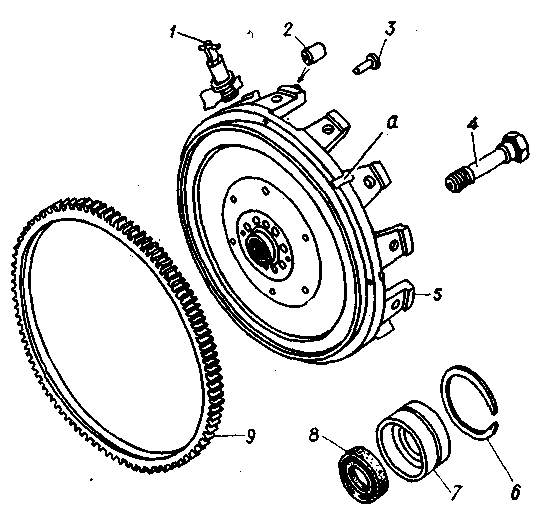 1
2
3
a
4
5
9
8
7
6