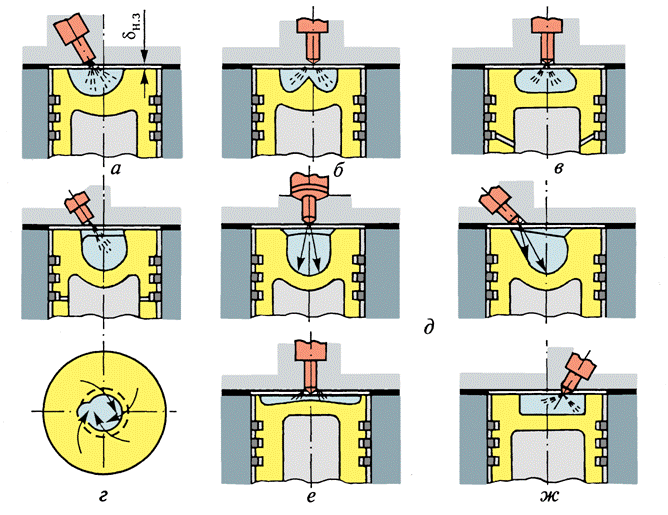 $\delta_{н.з}$

а

б

в

д

г

е

ж