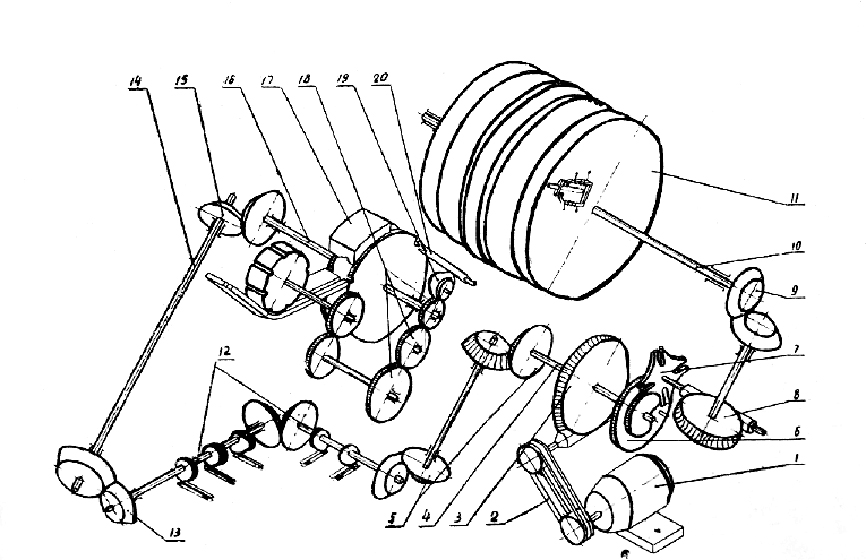 14 15 16 17 18 19 20

11

10

9

7

8

6

1

12

13

5 4 3 2