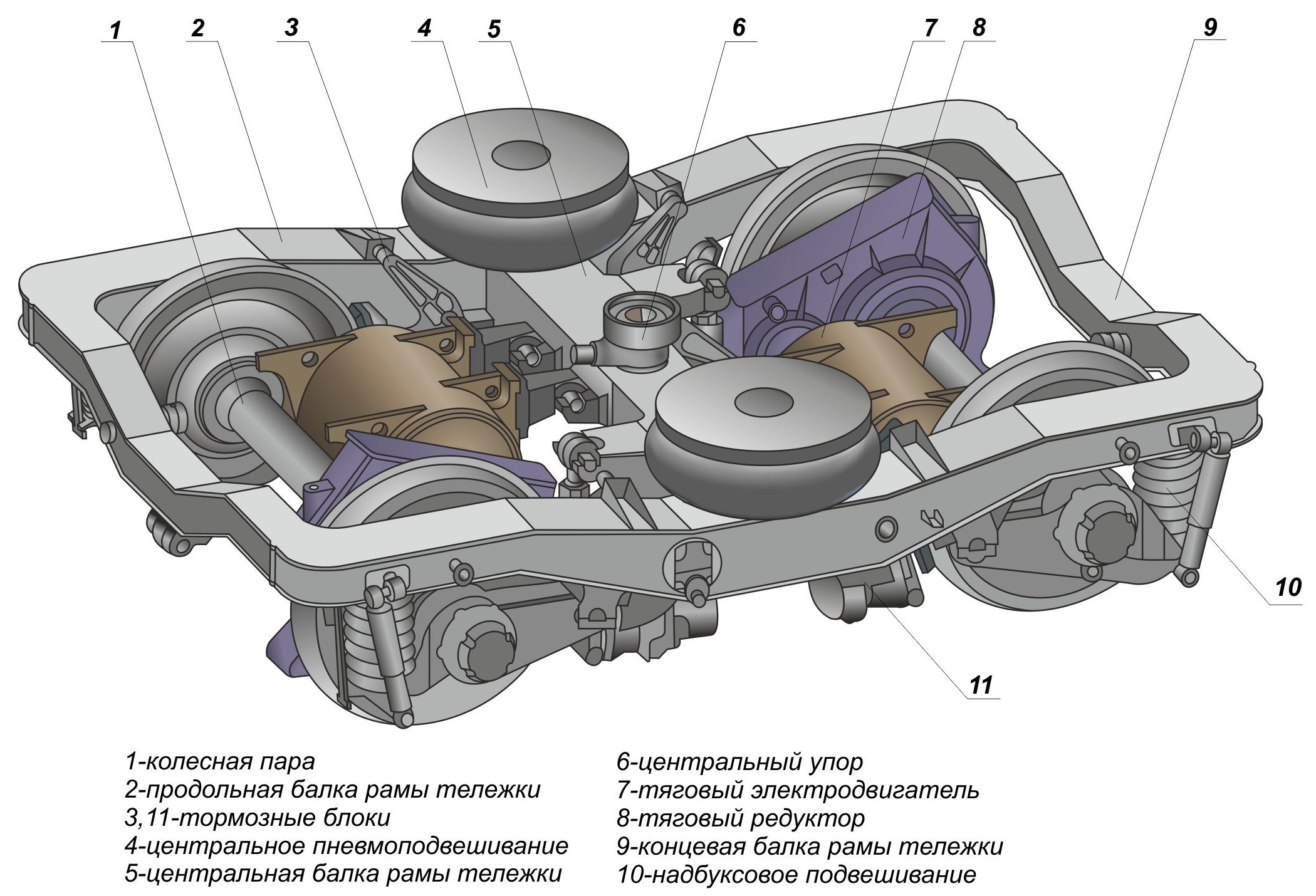 1 2 3 4 5 6 7 8 9

10

11

1-колесная пара
2-продольная балка рамы тележки
3,11-тормозные блоки
4-центральное пневмоподвешивание
5-центральная балка рамы тележки

6-центральный упор
7-тяговый электродвигатель
8-тяговый редуктор
9-концевая балка рамы тележки
10-надбуксовое подвешивание