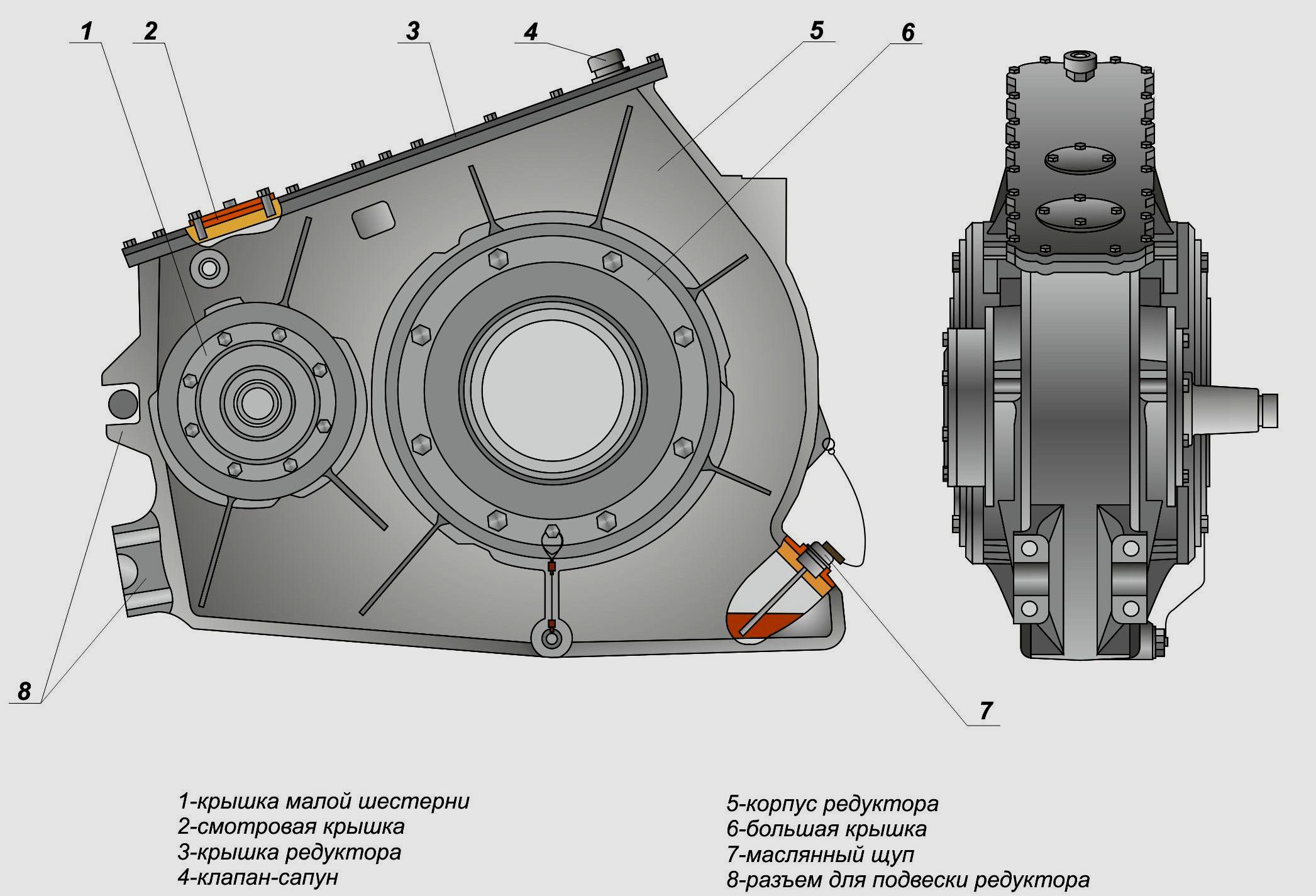 1 2 3 4 5 6

8

7

1-крышка малой шестерни
2-смотровая крышка
3-крышка редуктора
4-клапан-сапун

5-корпус редуктора
6-большая крышка
7-маслянный щуп
8-разъем для подвески редуктора