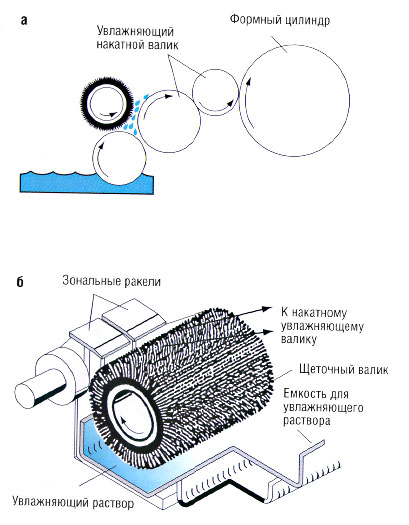 а

Увлажняющий накатной валик

Формный цилиндр

б

Зональные ракели

К накатному увлажняющему валику

Щеточный валик

Емкость для увлажняющего раствора

Увлажняющий раствор